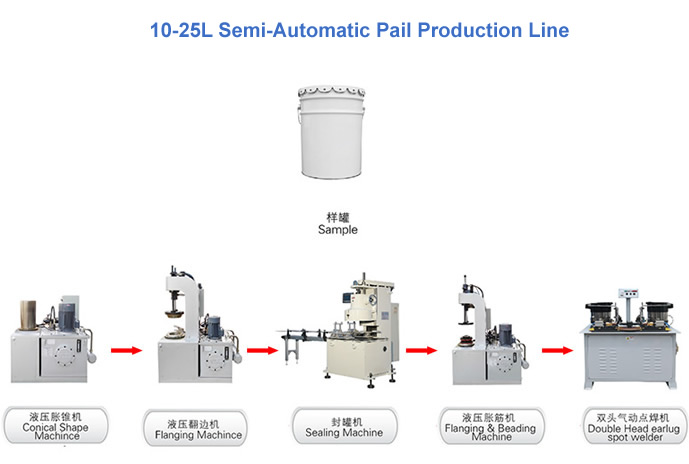 10-25L Semi-Automatic Pail Production Line

样罐
Sample

液压胀锥机
Conical Shape Machince

液压翻边机
Flanging Machince

封罐机
Sealing Machine

液压胀筋机
Flanging & Beading Machine

双头气动点焊机
Double Head earlug spot welder